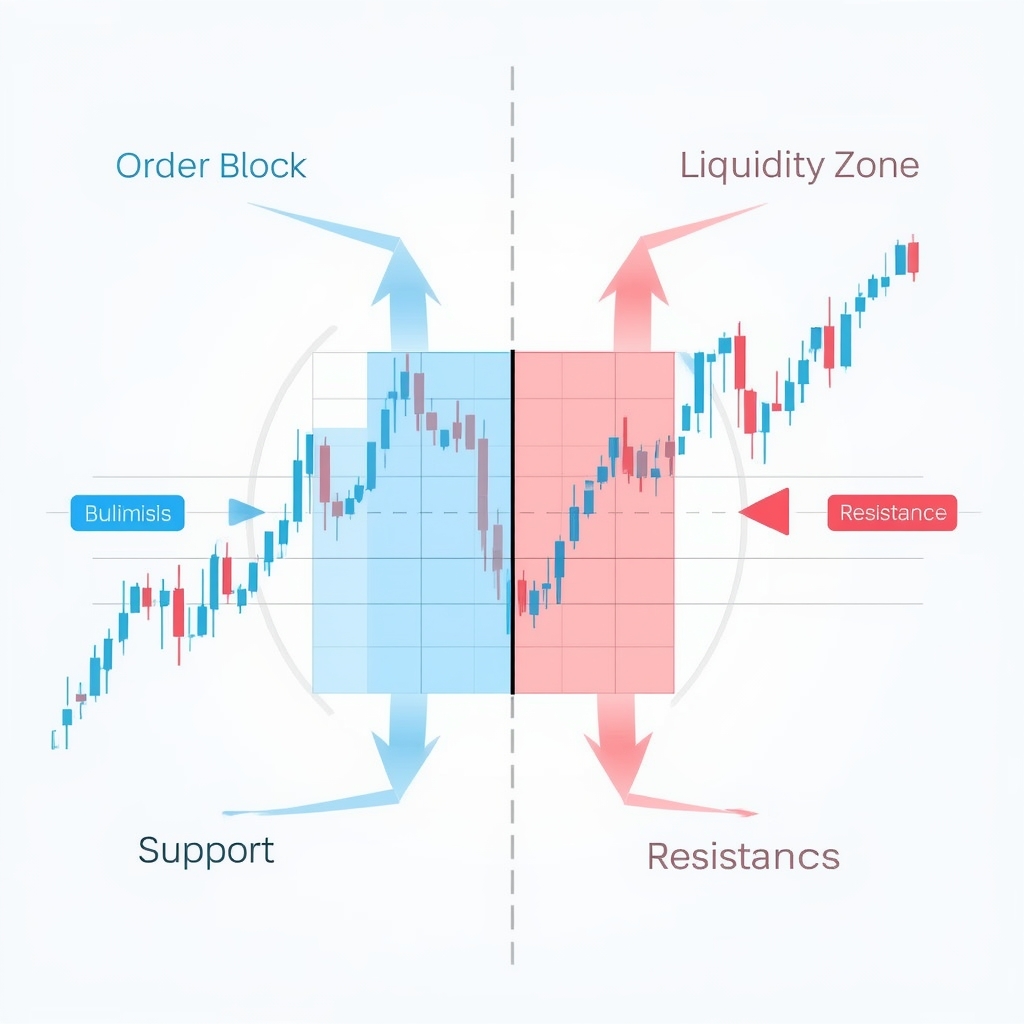 Order Block

Liquidity Zone

Bulimisls

Resistance

Support

Resistancs